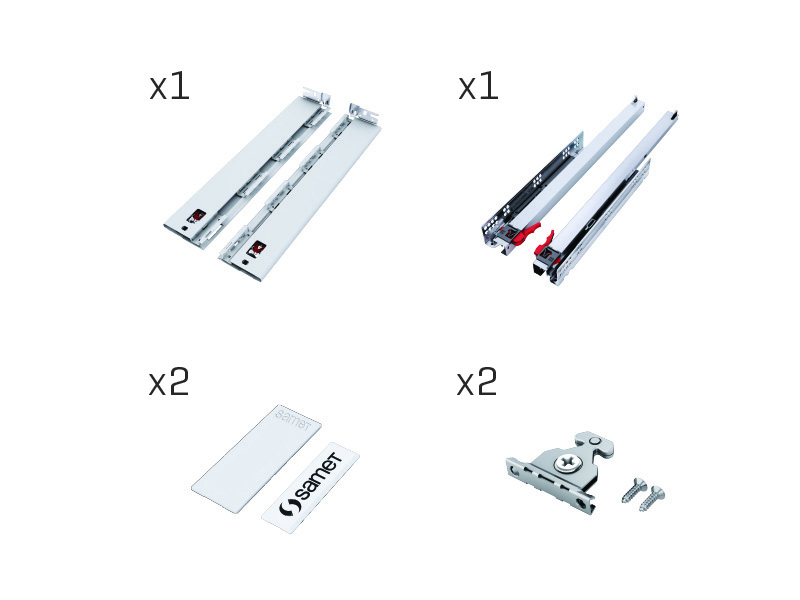 x1

x1

x2

samet

samet

x2